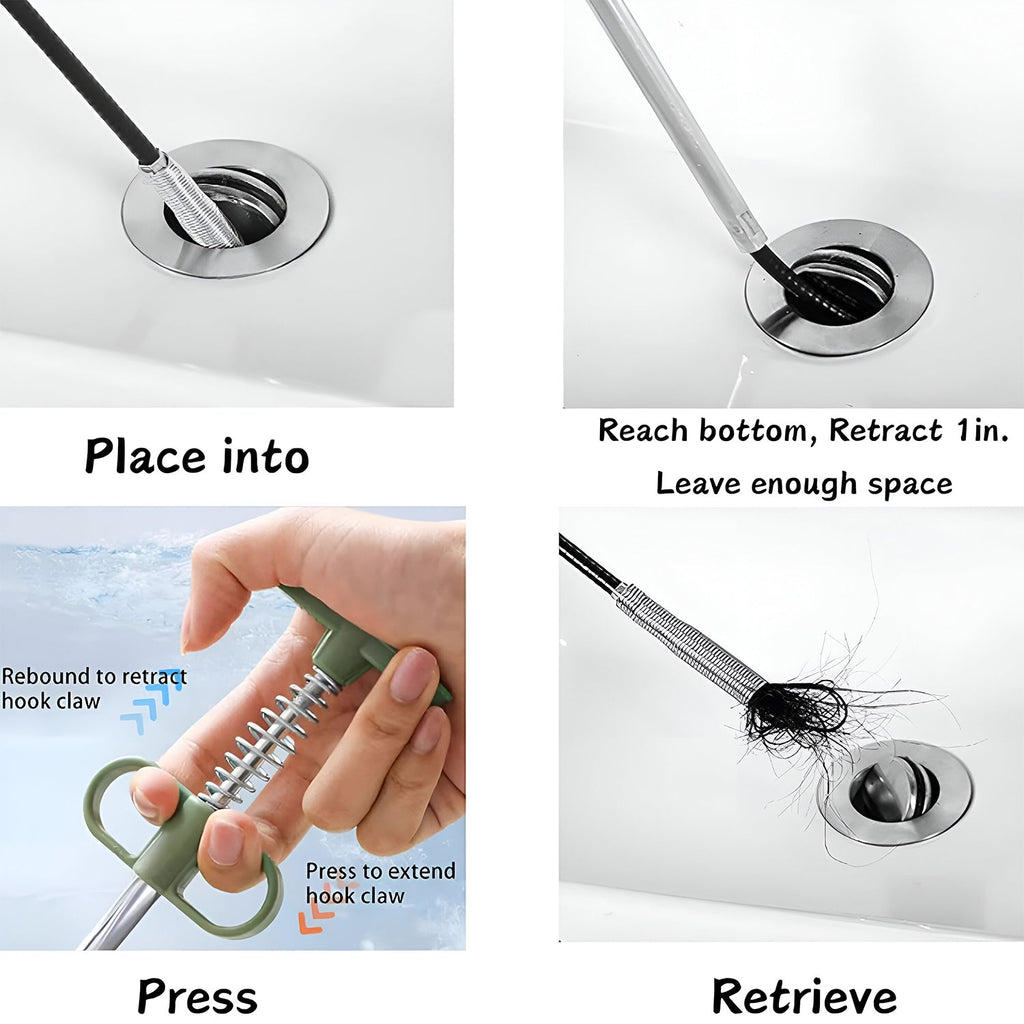 Place into

Reach bottom, Retract 1in.

Leave enough space

Rebound to retract hook claw

Press to extend hook claw

Press

Retrieve